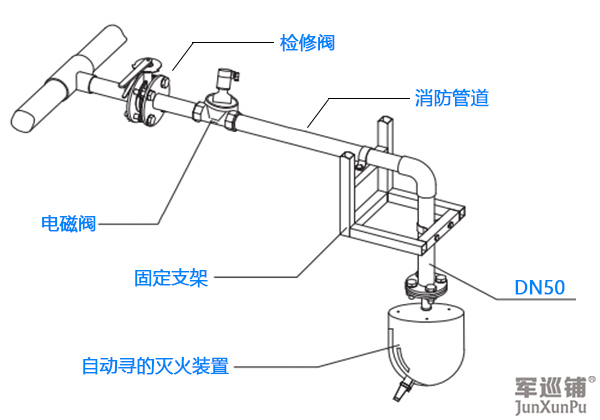 检修阀

消防管道

电磁阀

固定支架

DN50

自动寻的灭火装置

军巡铺®
JunXunPu